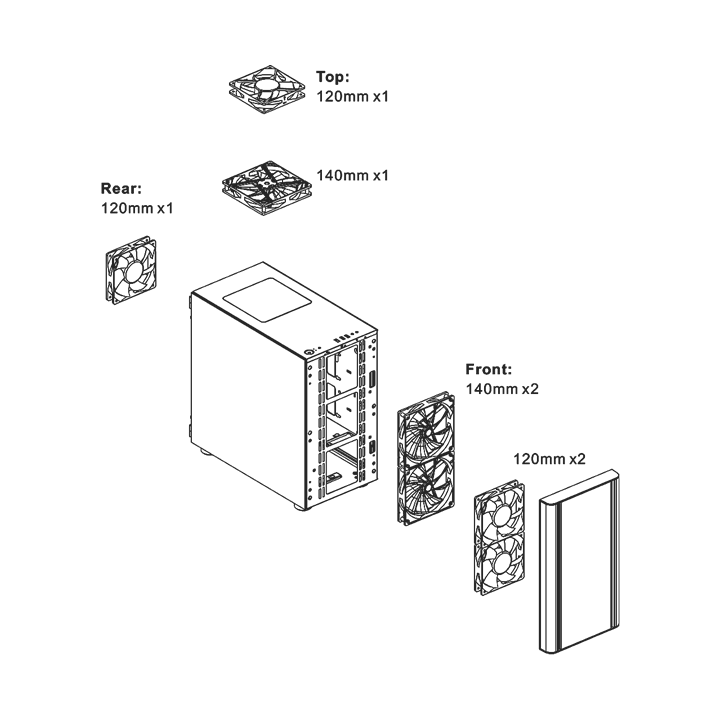 Top:
120mm x1

140mm x1

Rear:
120mm x1

Front:
140mm x2

120mm x2